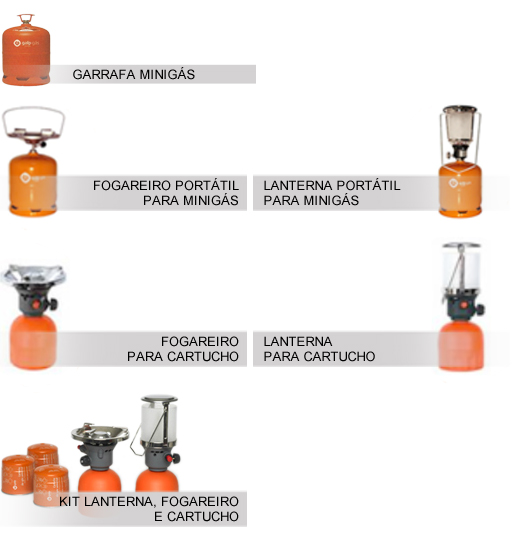 GARRAFA MINIGÁS

FOGAREIRO PORTÁTIL PARA MINIGÁS

LANTERNA PORTÁTIL PARA MINIGÁS

FOGAREIRO PARA CARTUCHO

LANTERNA PARA CARTUCHO

KIT LANTERNA, FOGAREIRO E CARTUCHO